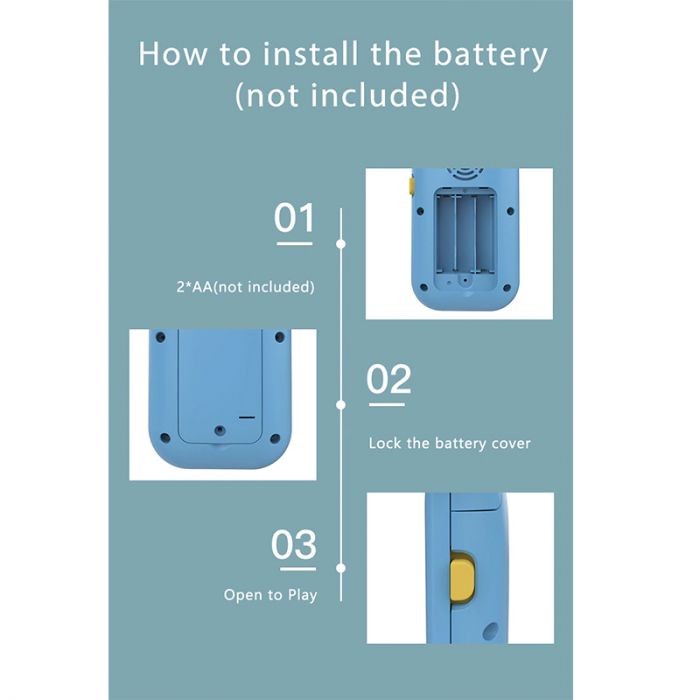 How to install the battery (not included)

01

2*AA(not included)

02

Lock the battery cover

03

Open to Play